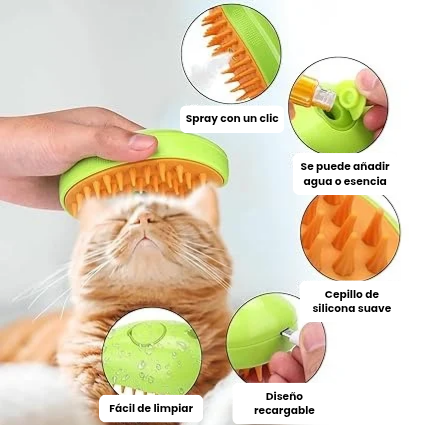 Spray con un clic

Se puede añadir agua o esencia

Cepillo de silicona suave

Fácil de limpiar

Diseño recargable