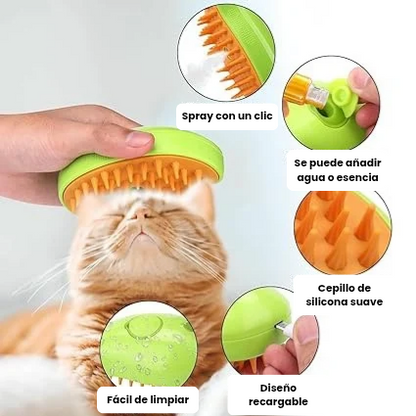 Spray con un clic

Se puede añadir agua o esencia

Cepillo de silicona suave

Fácil de limpiar

Diseño recargable